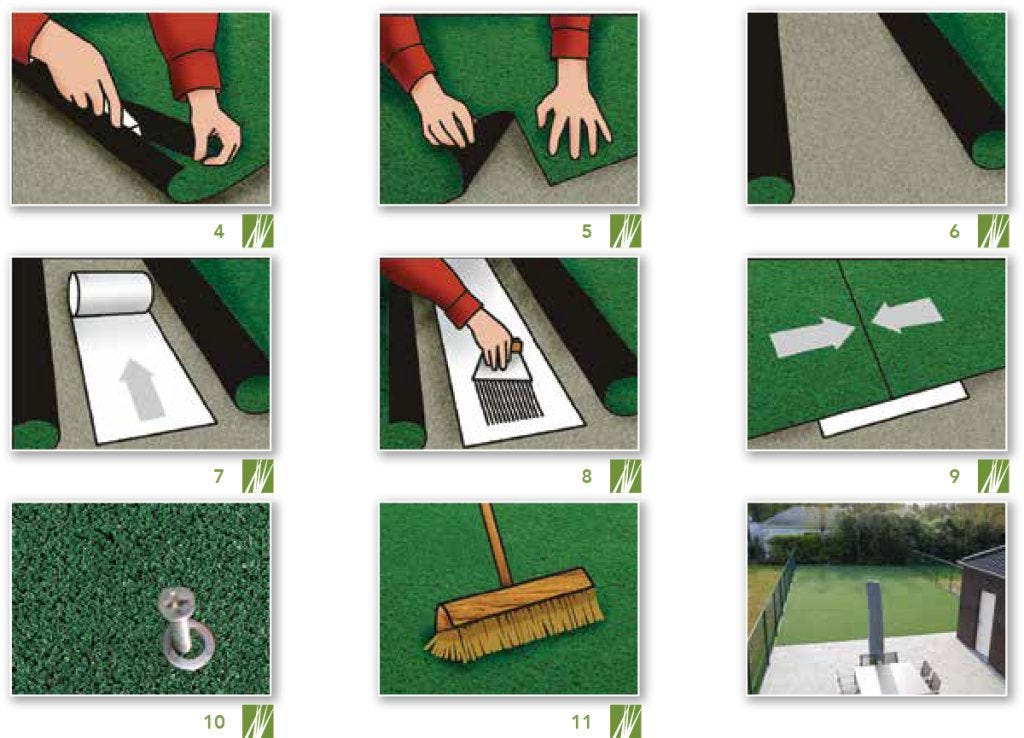 4

5

6

7

8

9

10

11